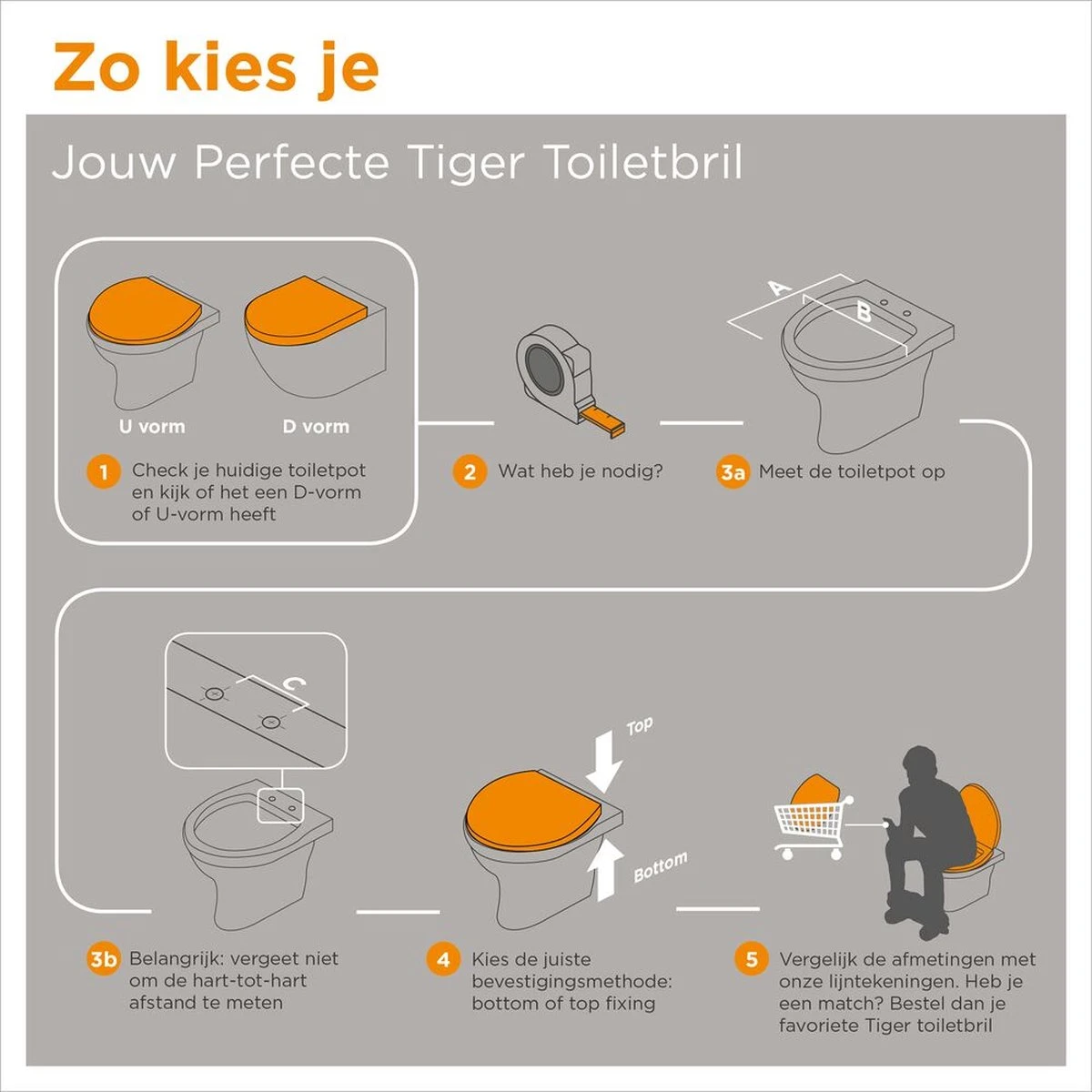 Zo kies je

Jouw Perfecte Tiger Toiletbril

U vorm

D vorm

1 Check je huidige toiletpot en kijk of het een D-vorm of U-vorm heeft

2 Wat heb je nodig?

A

B

3a Meet de toiletpot op

C

3b Belangrijk: vergeet niet om de hart-tot-hart afstand te meten

Top

Bottom

4 Kies de juiste bevestigingsmethode: bottom of top fixing

5 Vergelijk de afmetingen met onze lijntekeningen. Heb je een match? Bestel dan je favoriete Tiger toiletbril